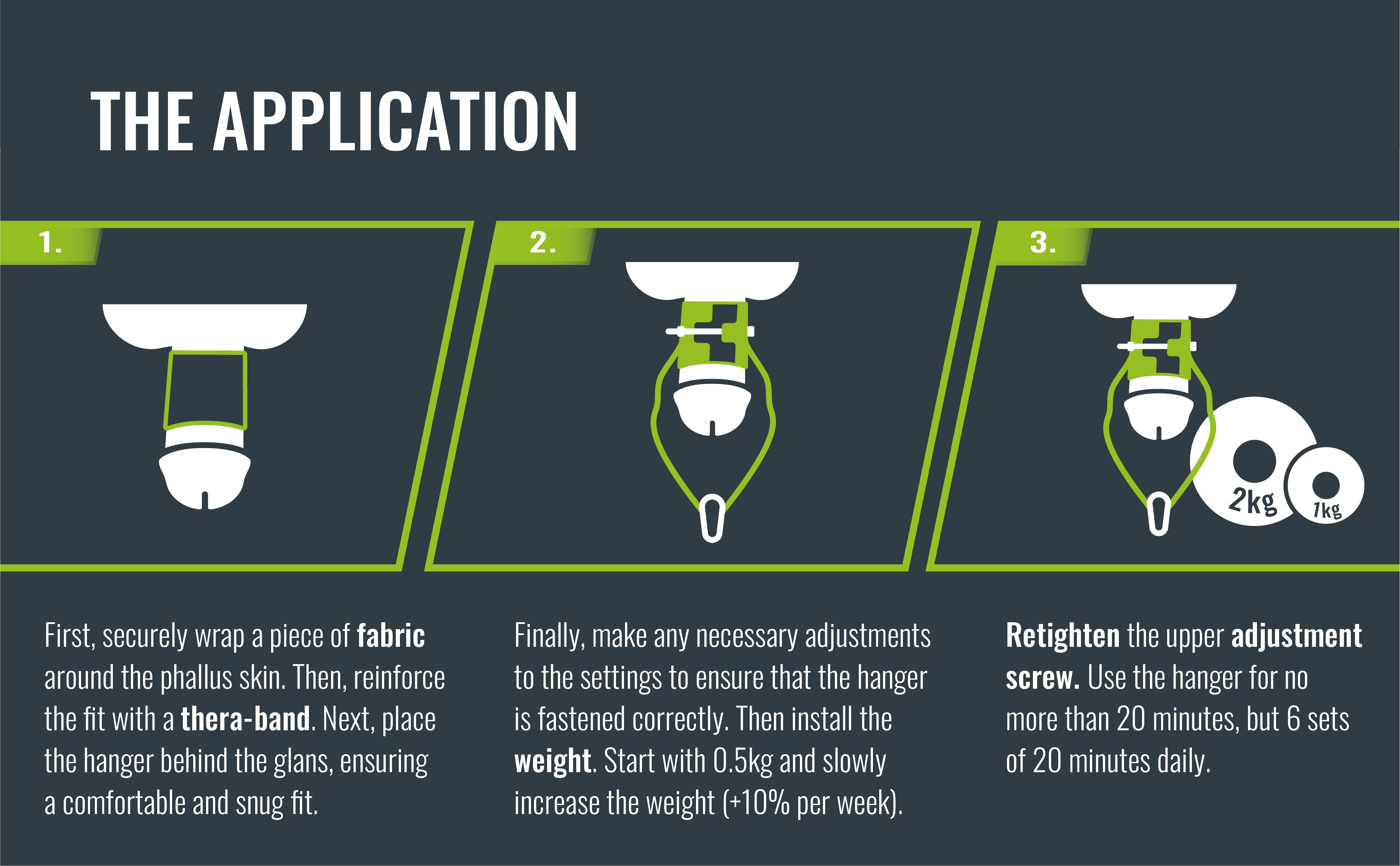 THE APPLICATION

1.

2.

3.

2kg

1kg

First, securely wrap a piece of fabric around the phallus skin. Then, reinforce the fit with a thera-band. Next, place the hanger behind the glans, ensuring a comfortable and snug fit.

Finally, make any necessary adjustments to the settings to ensure that the hanger is fastened correctly. Then install the weight. Start with 0.5kg and slowly increase the weight (+10% per week).

Retighten the upper adjustment screw. Use the hanger for no more than 20 minutes, but 6 sets of 20 minutes daily.