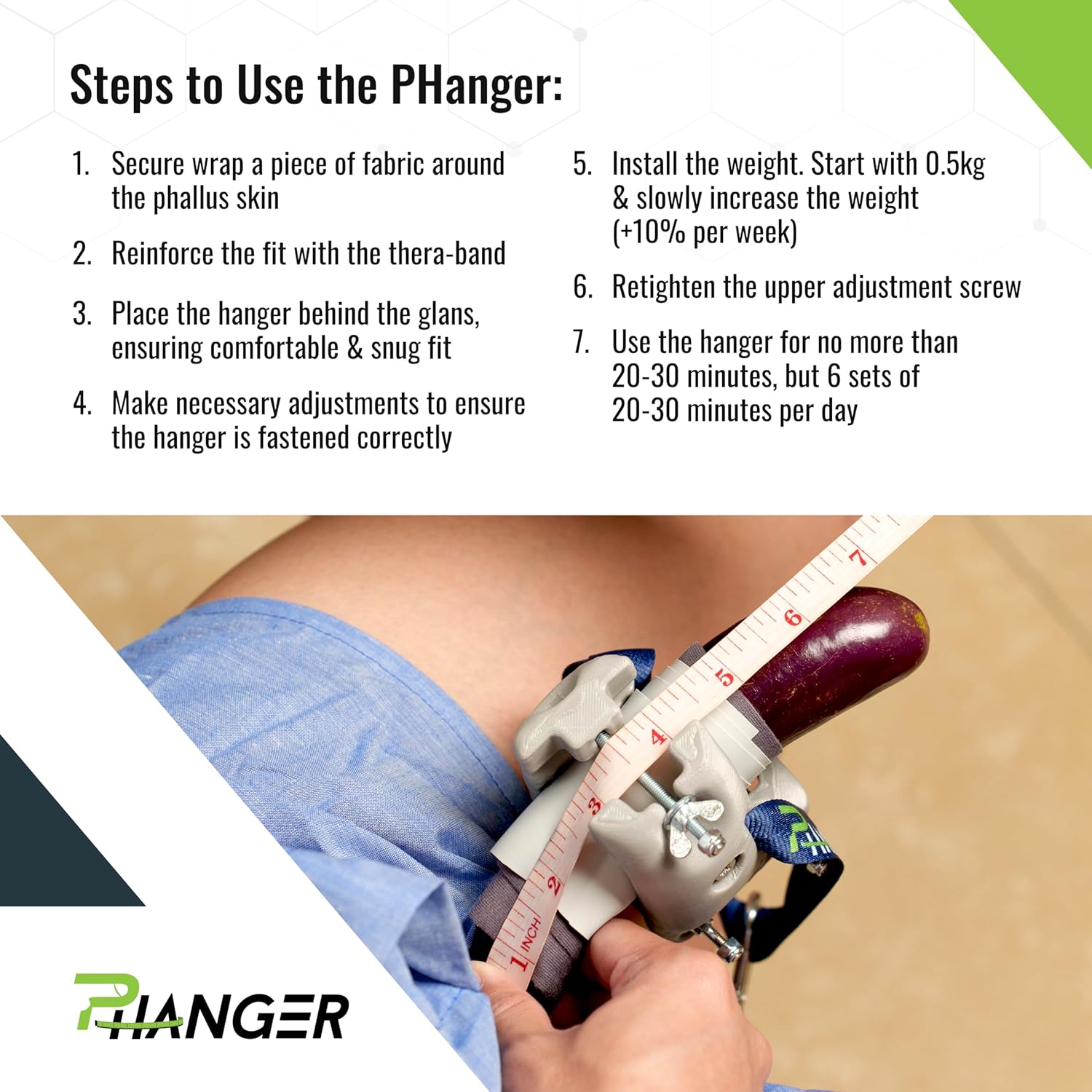 Steps to Use the PHanger:

1. Secure wrap a piece of fabric around the phallus skin

2. Reinforce the fit with the thera-band

3. Place the hanger behind the glans, ensuring comfortable & snug fit

4. Make necessary adjustments to ensure the hanger is fastened correctly

5. Install the weight. Start with 0.5kg & slowly increase the weight (+10% per week)

6. Retighten the upper adjustment screw

7. Use the hanger for no more than 20-30 minutes, but 6 sets of 20-30 minutes per day

1 INCH 2 3 4 5 6 7

PHANGER