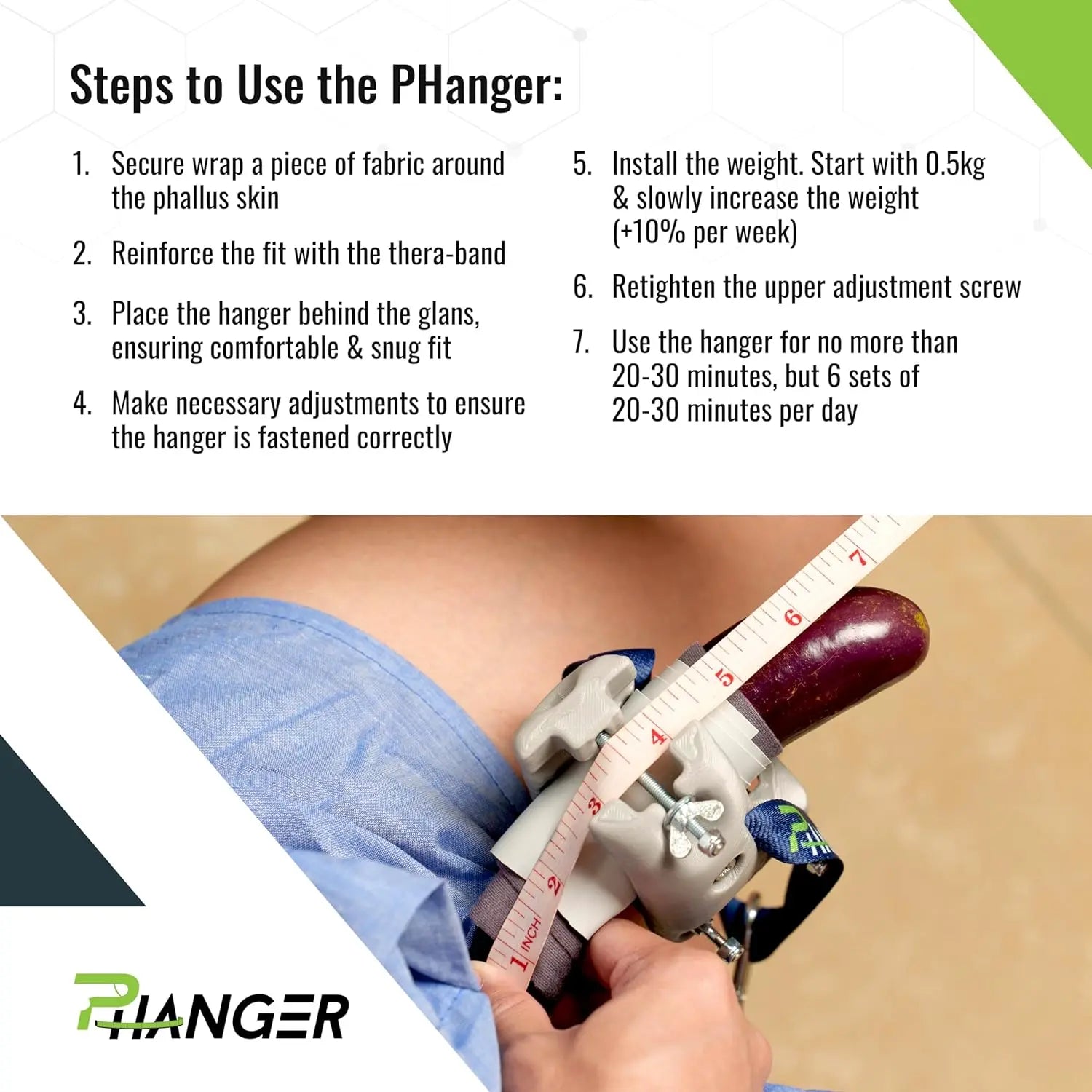 Steps to Use the PHanger:

1. Secure wrap a piece of fabric around the phallus skin

2. Reinforce the fit with the thera-band

3. Place the hanger behind the glans, ensuring comfortable & snug fit

4. Make necessary adjustments to ensure the hanger is fastened correctly

5. Install the weight. Start with 0.5kg & slowly increase the weight (+10% per week)

6. Retighten the upper adjustment screw

7. Use the hanger for no more than 20-30 minutes, but 6 sets of 20-30 minutes per day

1 INCH 2 3 4 5 6 7

PHANGER