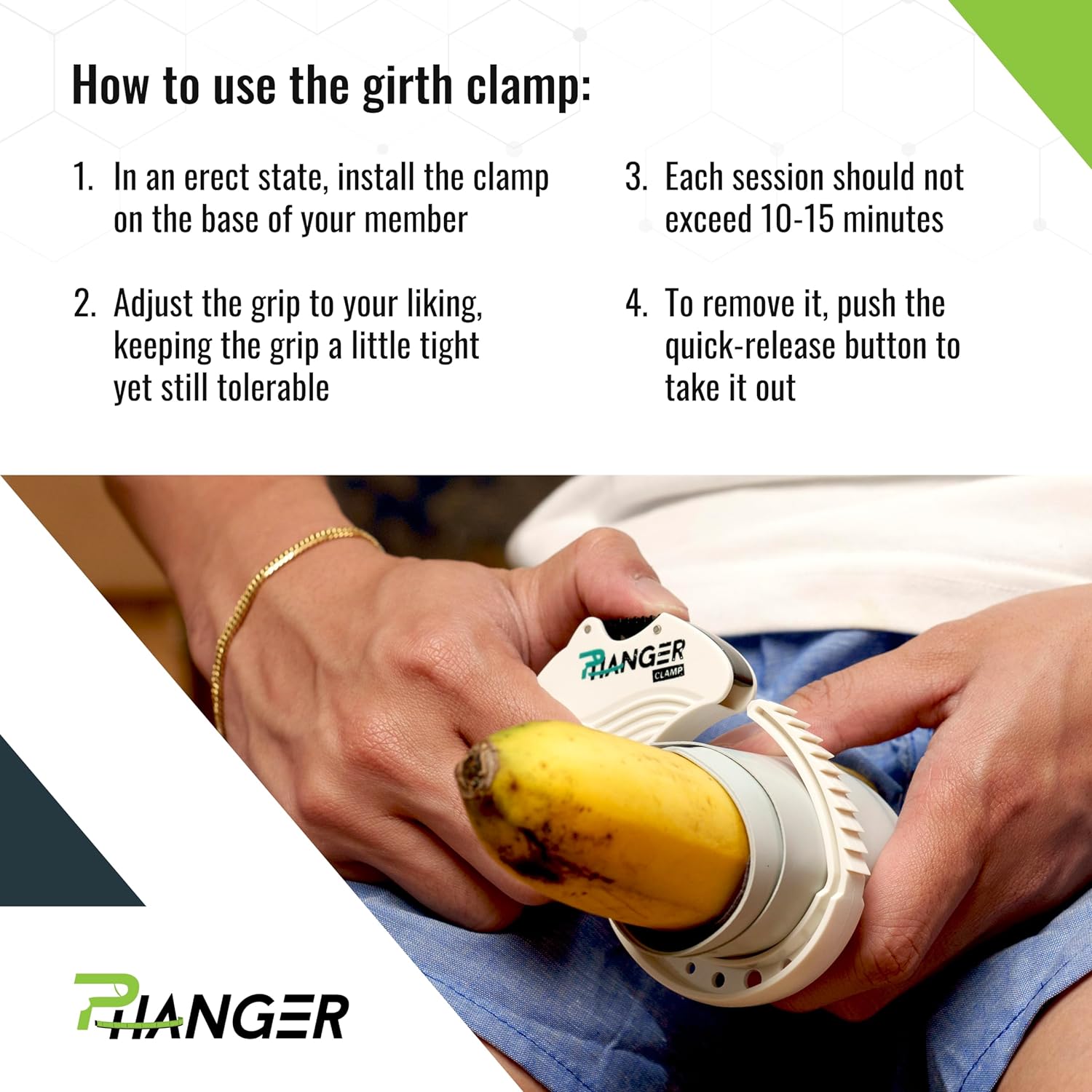 How to use the girth clamp:

1. In an erect state, install the clamp on the base of your member

2. Adjust the grip to your liking, keeping the grip a little tight yet still tolerable

3. Each session should not exceed 10-15 minutes

4. To remove it, push the quick-release button to take it out

PHANGER
CLAMP

PHANGER