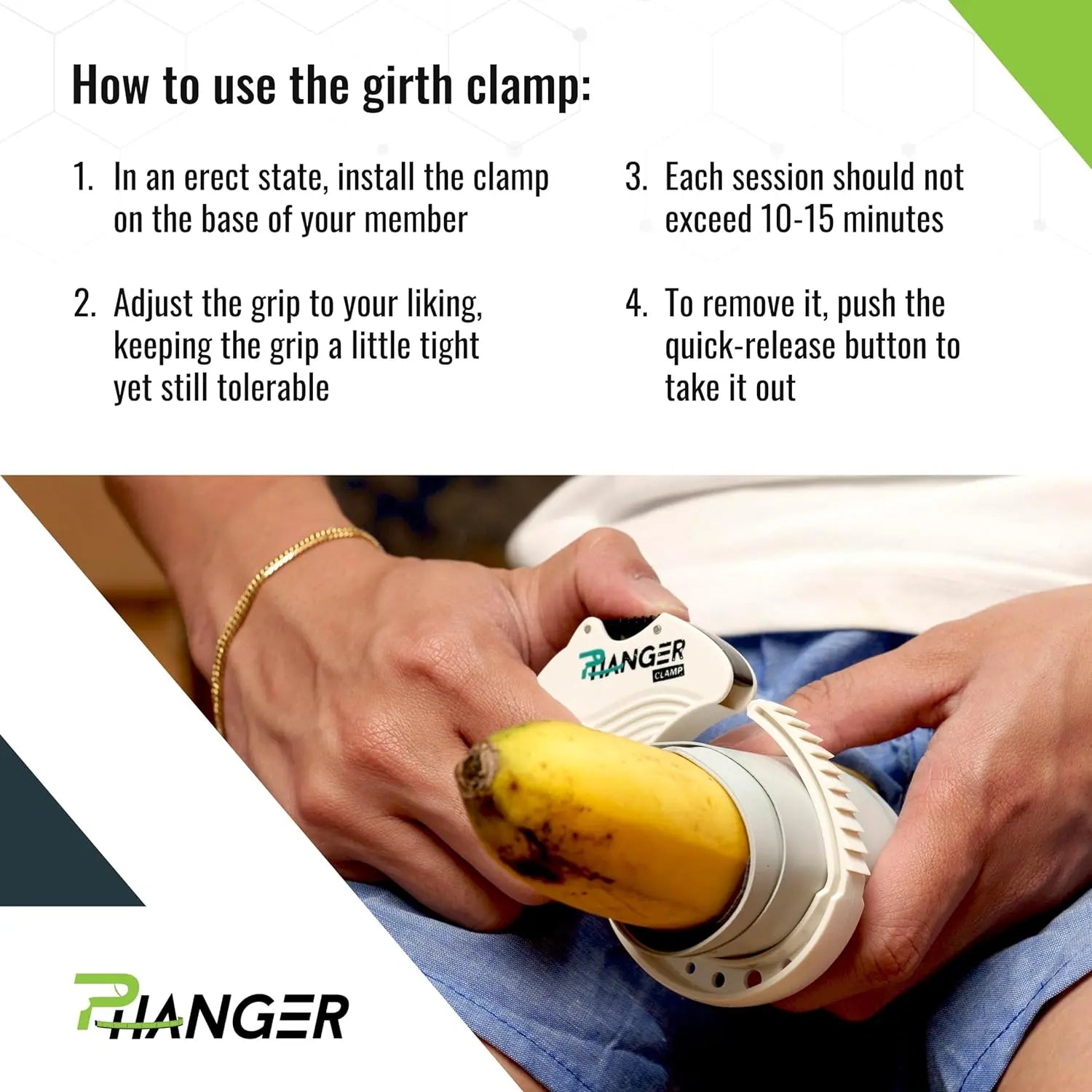 How to use the girth clamp:

1. In an erect state, install the clamp on the base of your member

2. Adjust the grip to your liking, keeping the grip a little tight yet still tolerable

3. Each session should not exceed 10-15 minutes

4. To remove it, push the quick-release button to take it out

PHANGER
CLAMP

PHANGER